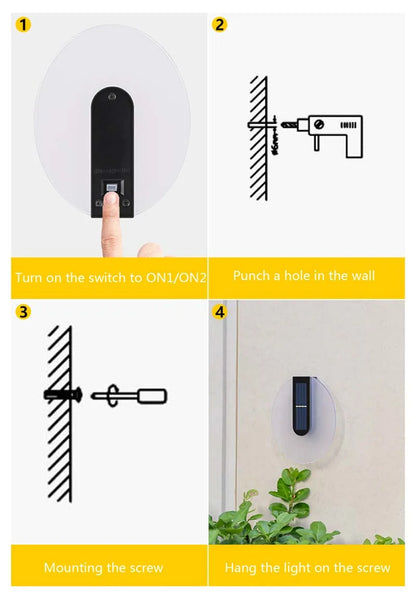 1

Turn on the switch to ON1/ON2

2

Punch a hole in the wall

3

Mounting the screw

4

Hang the light on the screw