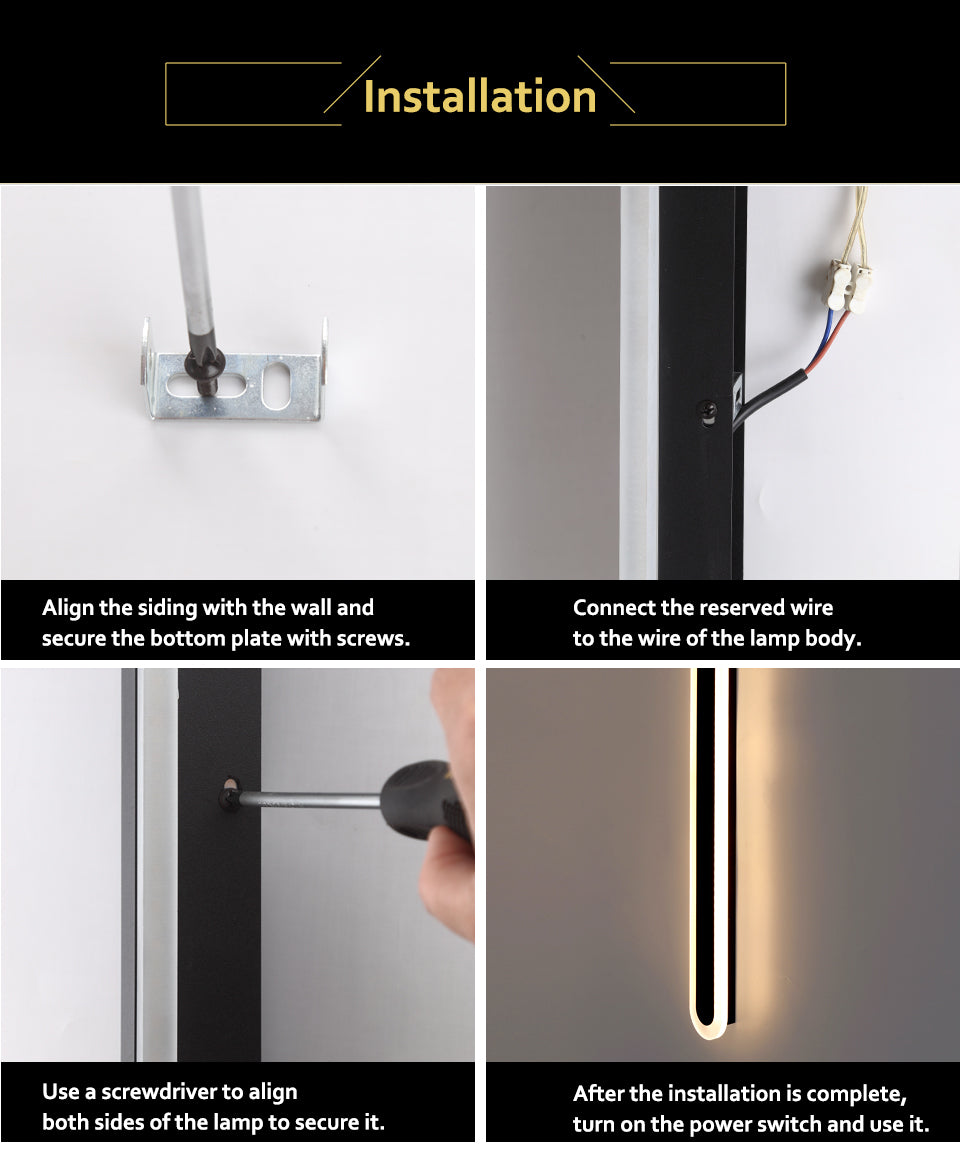 Installation

Align the siding with the wall and secure the bottom plate with screws.

Connect the reserved wire to the wire of the lamp body.

Use a screwdriver to align both sides of the lamp to secure it.

After the installation is complete, turn on the power switch and use it.