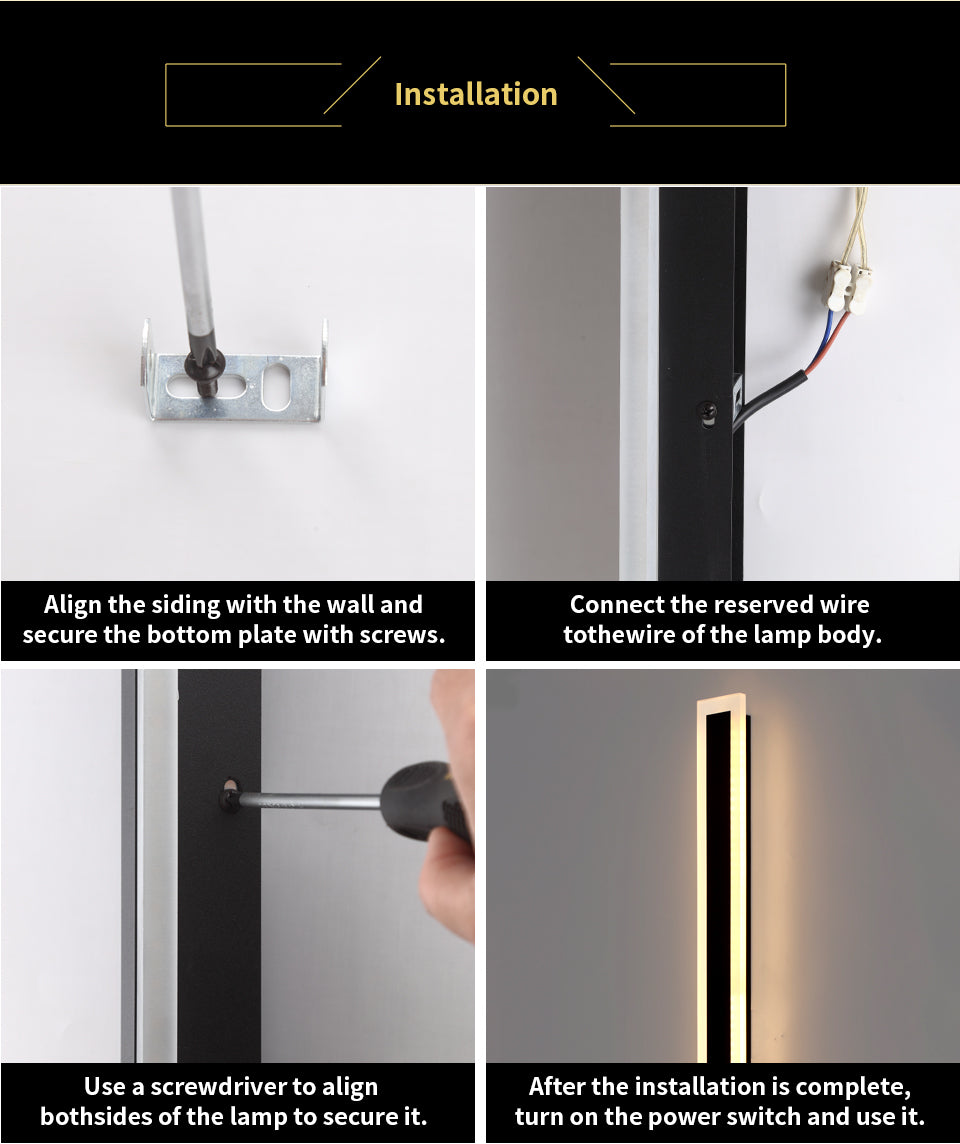 Installation

Align the siding with the wall and secure the bottom plate with screws.

Connect the reserved wire tothewire of the lamp body.

Use a screwdriver to align bothsides of the lamp to secure it.

After the installation is complete, turn on the power switch and use it.